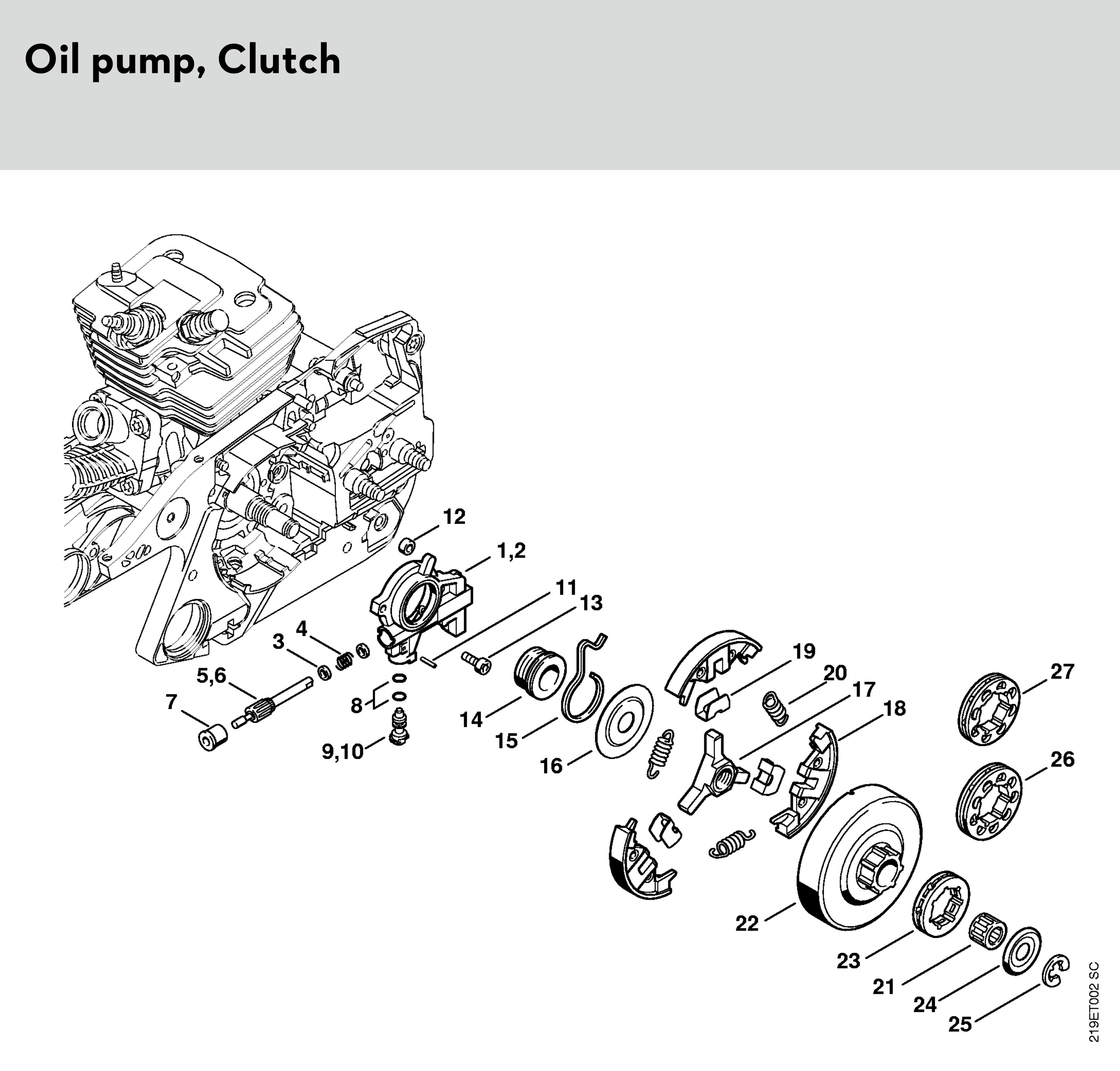 Oil pump, Clutch

12
1,2
11
13
4
3
5,6
7
8
9,10
14
15
16
19
20
17
18
27
26
22
23
21
24
25

219ET002 SC